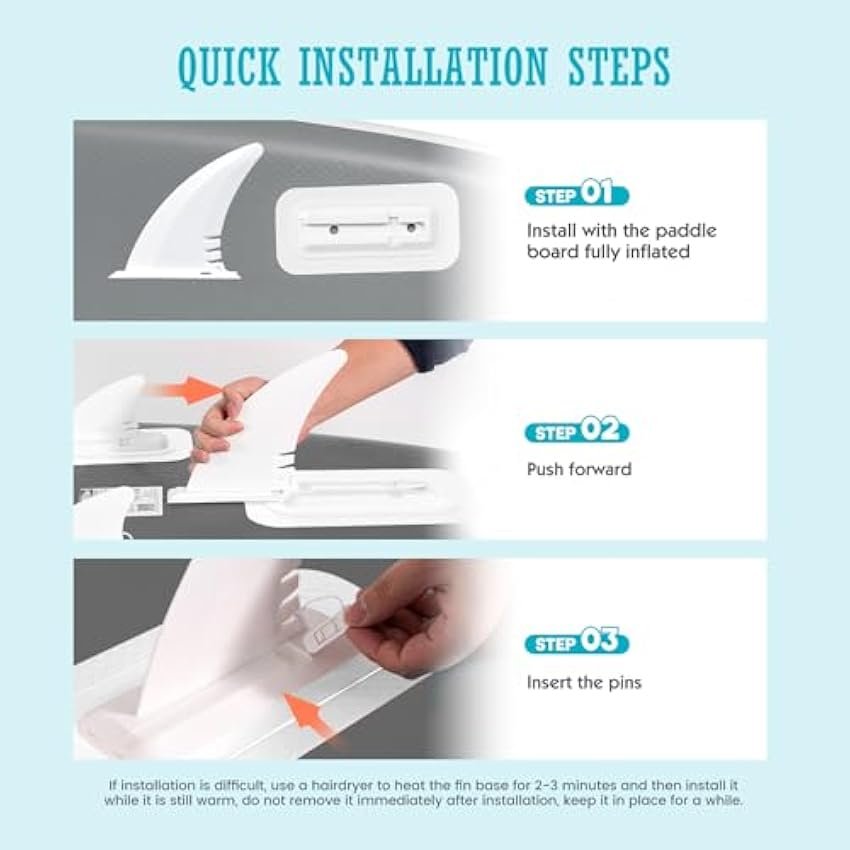 QUICK INSTALLATION STEPS

STEP 01
Install with the paddle board fully inflated

STEP 02
Push forward

STEP 03
Insert the pins

If installation is difficult, use a hairdryer to heat the fin base for 2-3 minutes and then install it while it is still warm, do not remove it immediately after installation, keep it in place for a while.