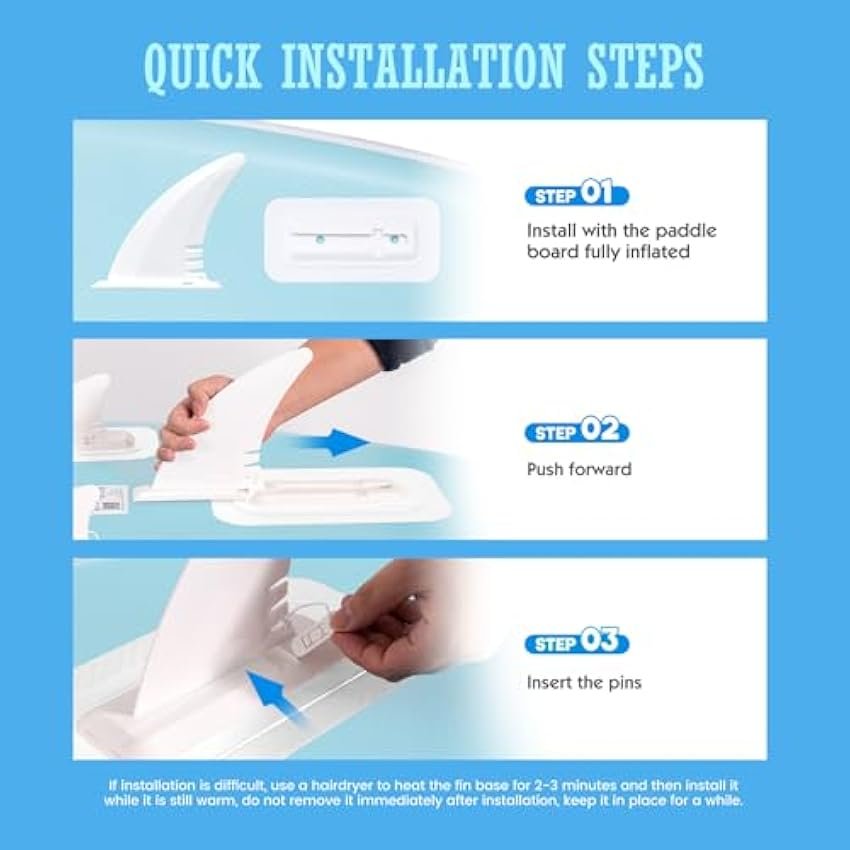 QUICK INSTALLATION STEPS

STEP 01
Install with the paddle board fully inflated

STEP 02
Push forward

STEP 03
Insert the pins

If installation is difficult, use a hairdryer to heat the fin base for 2-3 minutes and then install it while it is still warm, do not remove it immediately after installation, keep it in place for a while.